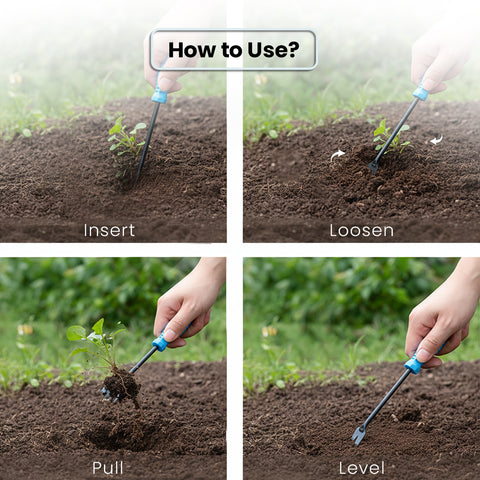 How to Use?

Insert

Loosen

Pull

Level