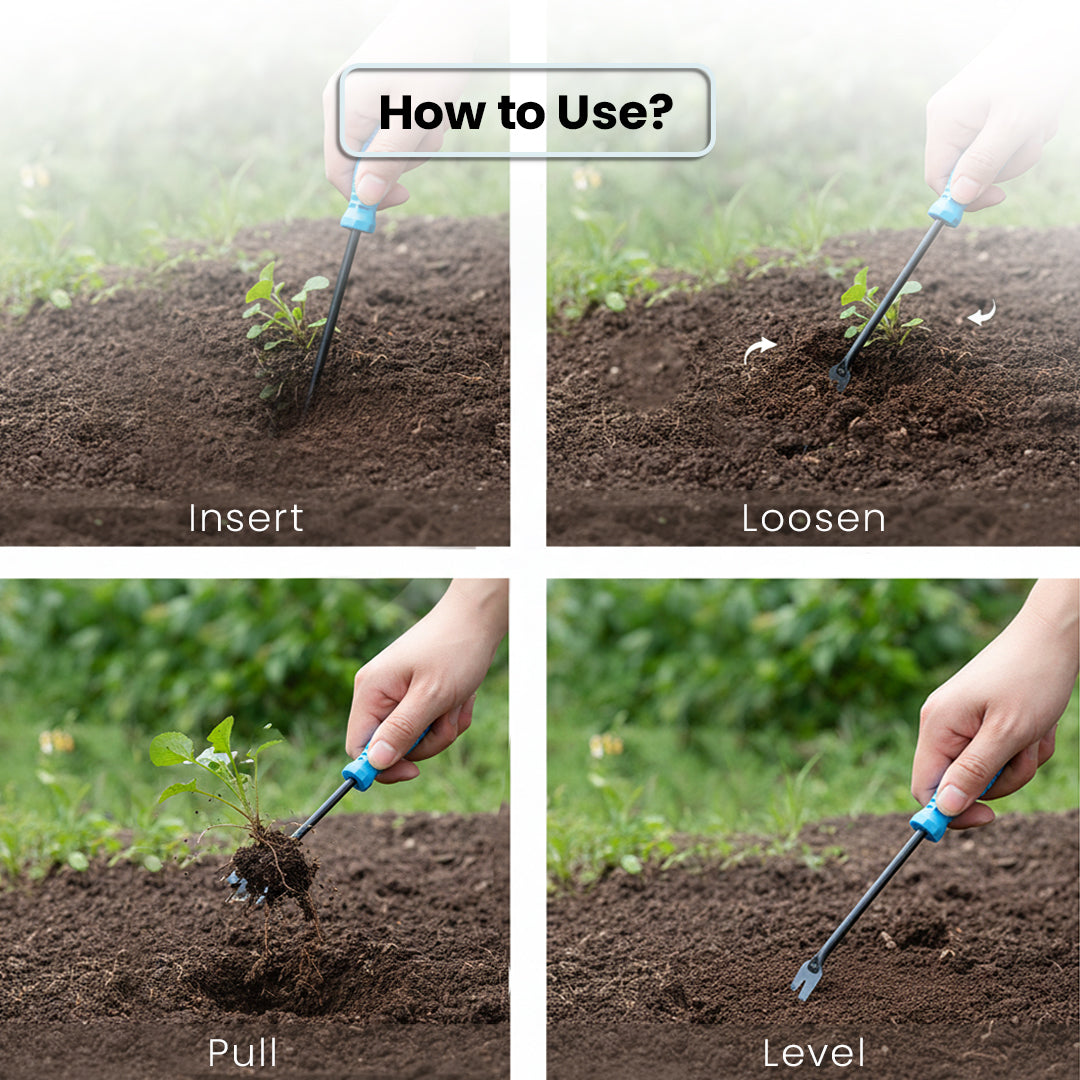 How to Use?

Insert

Loosen

Pull

Level