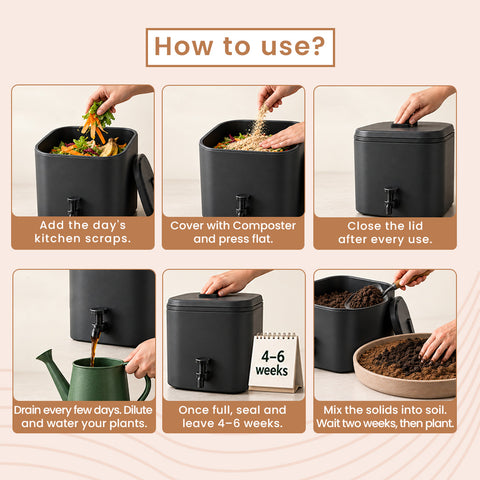 How to use?

Add the day's kitchen scraps.

Cover with Composter and press flat.

Close the lid after every use.

Drain every few days. Dilute and water your plants.

4-6 weeks

Once full, seal and leave 4–6 weeks.

Mix the solids into soil. Wait two weeks, then plant.